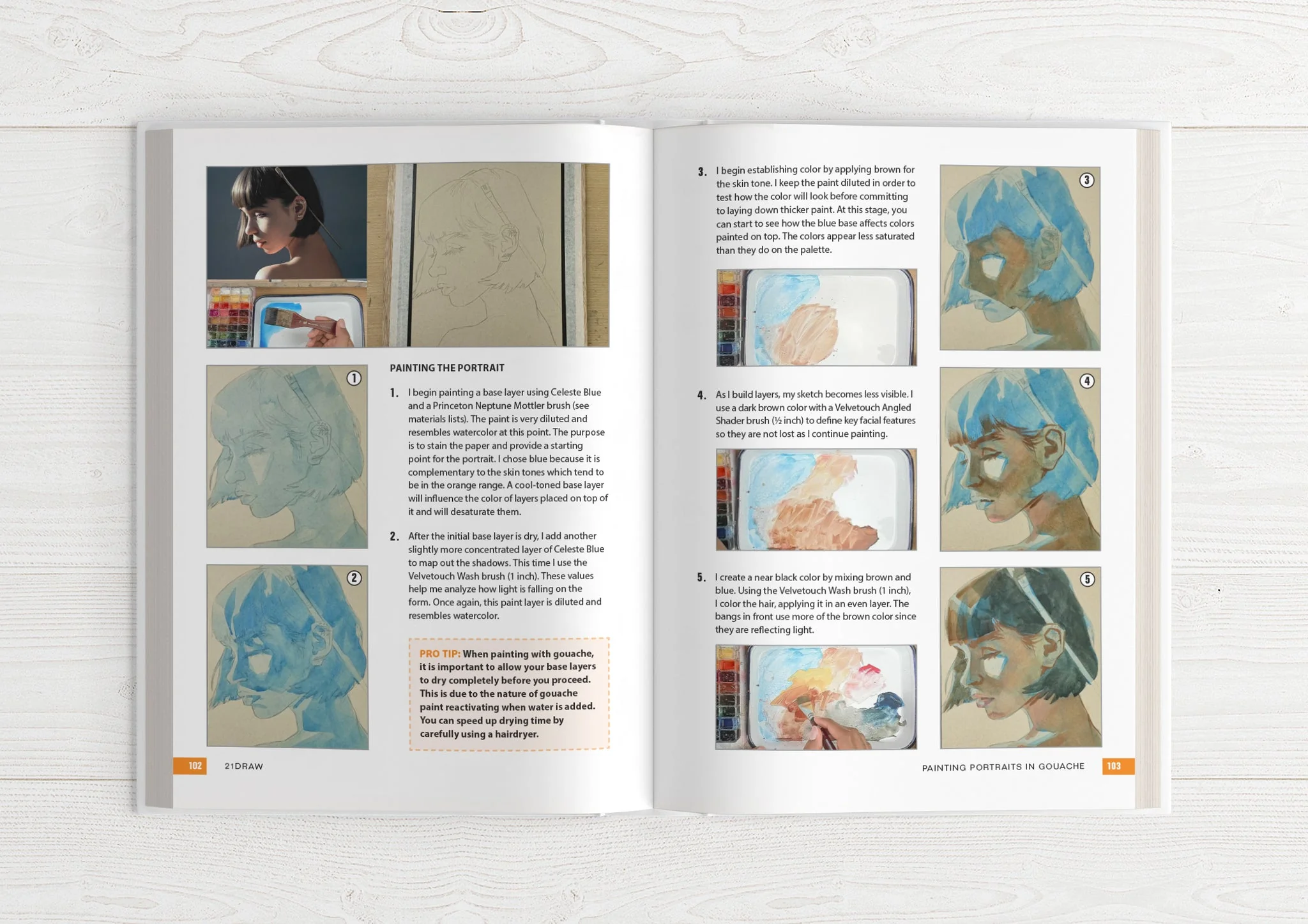 ①

②

PAINTING THE PORTRAIT

1. I begin painting a base layer using Celeste Blue and a Princeton Neptune Mottler brush (see materials lists). The paint is very diluted and resembles watercolor at this point. The purpose is to stain the paper and provide a starting point for the portrait. I chose blue because it is complementary to the skin tones which tend to be in the orange range. A cool-toned base layer will influence the color of layers placed on top of it and will desaturate them.

2. After the initial base layer is dry, I add another slightly more concentrated layer of Celeste Blue to map out the shadows. This time I use the Velvetouch Wash brush (1 inch). These values help me analyze how light is falling on the form. Once again, this paint layer is diluted and resembles watercolor.

PRO TIP: When painting with gouache, it is important to allow your base layers to dry completely before you proceed. This is due to the nature of gouache paint reactivating when water is added. You can speed up drying time by carefully using a hairdryer.

102 21DRAW

3. I begin establishing color by applying brown for the skin tone. I keep the paint diluted in order to test how the color will look before committing to laying down thicker paint. At this stage, you can start to see how the blue base affects colors painted on top. The colors appear less saturated than they do on the palette.

③

4. As I build layers, my sketch becomes less visible. I use a dark brown color with a Velvetouch Angled Shader brush (½ inch) to define key facial features so they are not lost as I continue painting.

④

5. I create a near black color by mixing brown and blue. Using the Velvetouch Wash brush (1 inch), I color the hair, applying it in an even layer. The bangs in front use more of the brown color since they are reflecting light.

⑤

PAINTING PORTRAITS IN GOUACHE 103